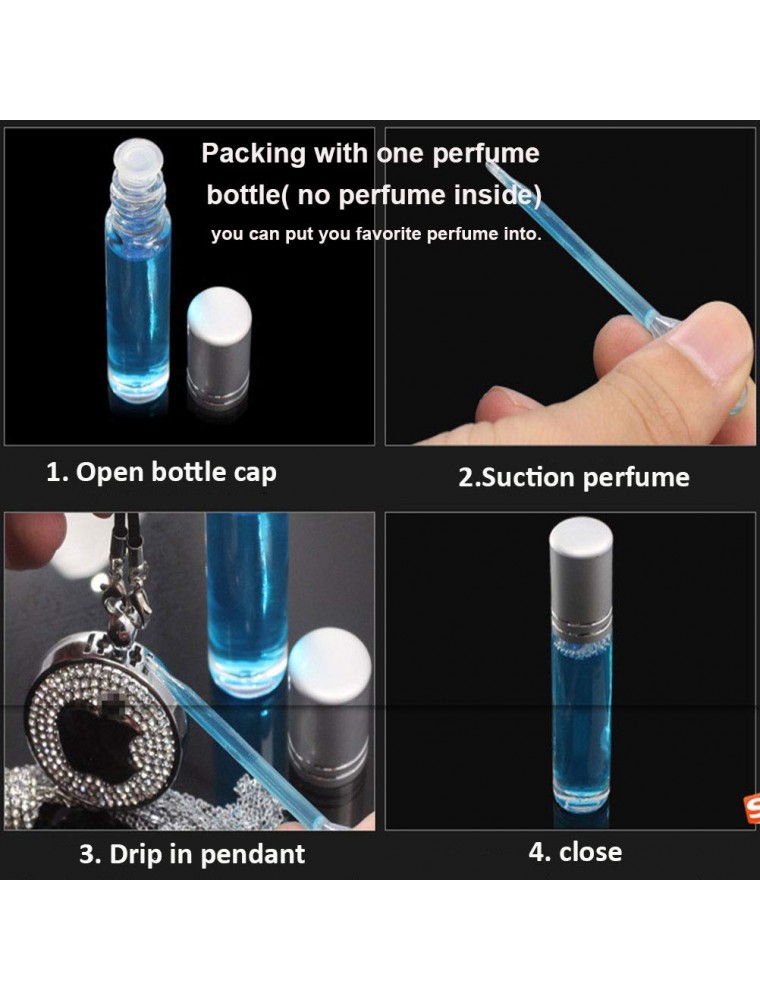 Packing with one perfume bottle( no perfume inside)
you can put you favorite perfume into.

1. Open bottle cap

2.Suction perfume

3. Drip in pendant

4. close